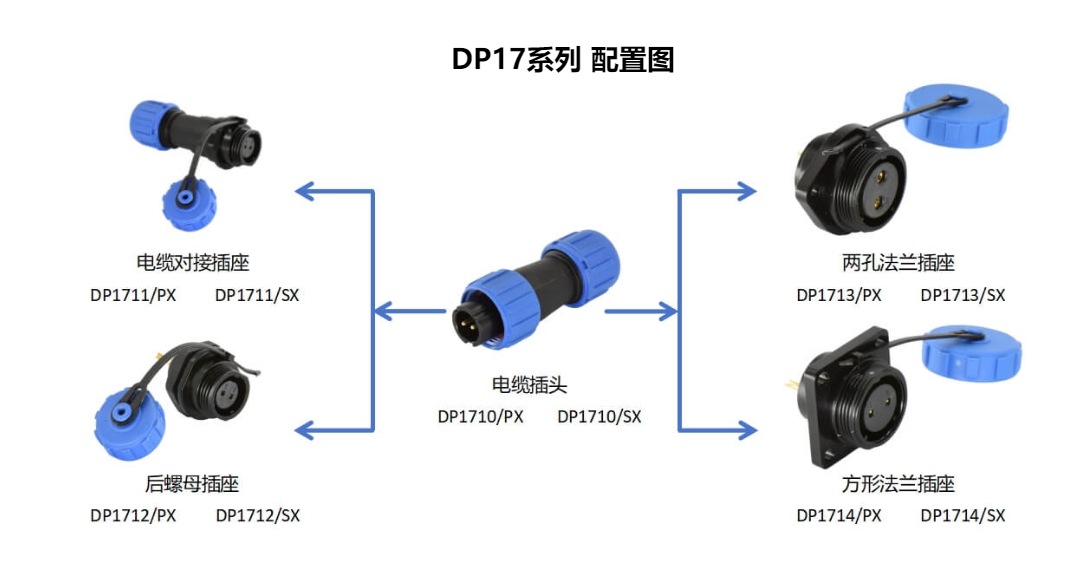 DP17系列 配置图

电缆对接插座
DP1711/PX DP1711/SX

后螺母插座
DP1712/PX DP1712/SX

电缆插头
DP1710/PX DP1710/SX

两孔法兰插座
DP1713/PX DP1713/SX

方形法兰插座
DP1714/PX DP1714/SX