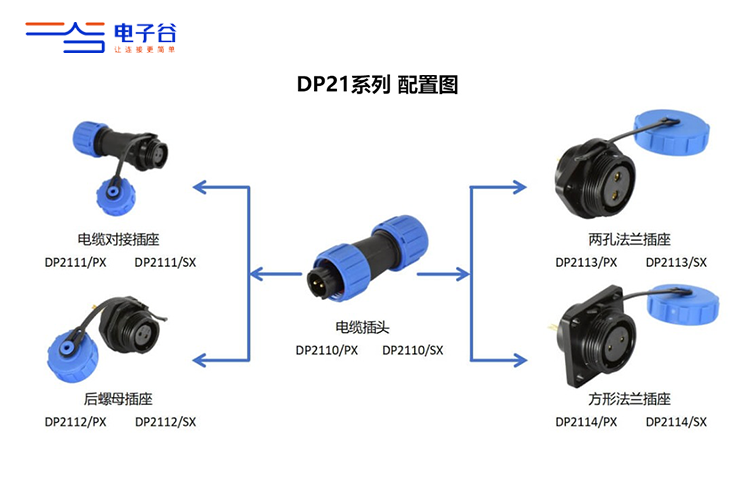 电子谷
让连接更简单

DP21系列 配置图

电缆对接插座
DP2111/PX DP2111/SX

后螺母插座
DP2112/PX DP2112/SX

电缆插头
DP2110/PX DP2110/SX

两孔法兰插座
DP2113/PX DP2113/SX

方形法兰插座
DP2114/PX DP2114/SX